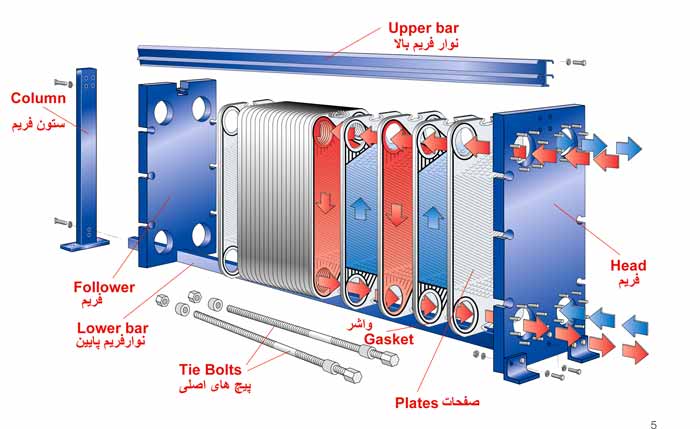 Upper bar
نوار فریم بالا

Column
ستون فریم

Head
فریم

Follower
فریم

Lower bar
نوارفریم پایین

واشر
Gasket

Tie Bolts
پیچ های اصلی

Plates صفحات

5